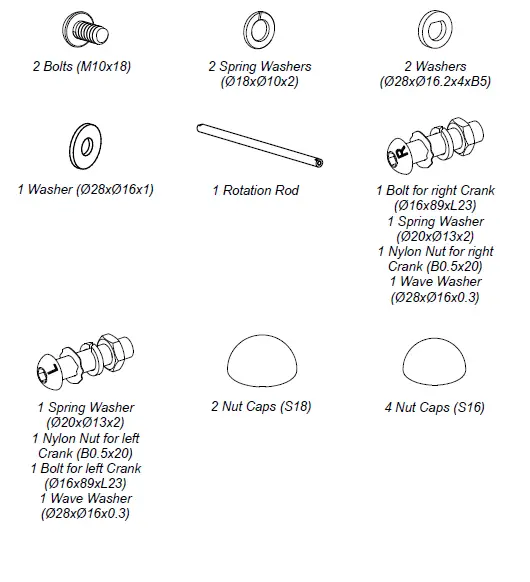 2 Bolts (M10x18)

2 Spring Washers (Ø18xØ10x2)

2 Washers (Ø28xØ16.2x4xB5)

1 Washer (Ø28xØ16x1)

1 Rotation Rod

R

1 Bolt for right Crank (Ø16x89xL23)
1 Spring Washer (Ø20xØ13x2)
1 Nylon Nut for right Crank (B0.5x20)
1 Wave Washer (Ø28xØ16x0.3)

L

1 Spring Washer (Ø20xØ13x2)
1 Nylon Nut for left Crank (B0.5x20)
1 Bolt for left Crank (Ø16x89xL23)
1 Wave Washer (Ø28xØ16x0.3)

2 Nut Caps (S18)

4 Nut Caps (S16)