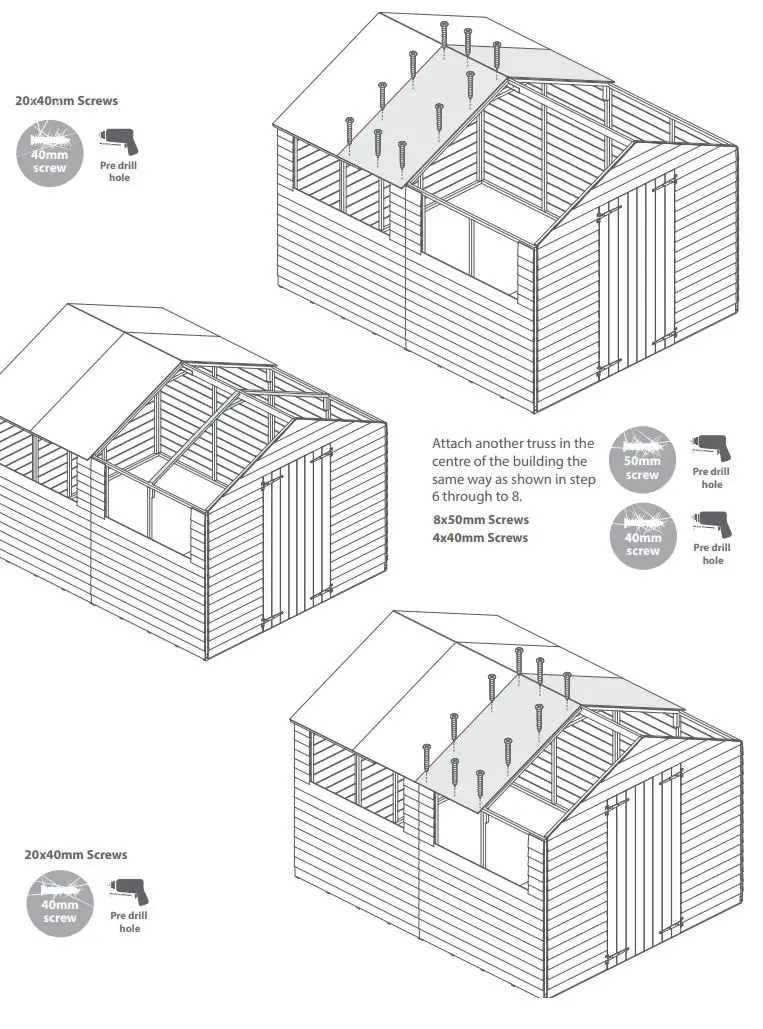 20x40mm Screws

40mm screw

Pre drill hole

Attach another truss in the centre of the building the same way as shown in step 6 through to 8.

8x50mm Screws
4x40mm Screws

50mm screw

Pre drill hole

40mm screw

Pre drill hole

20x40mm Screws

40mm screw

Pre drill hole