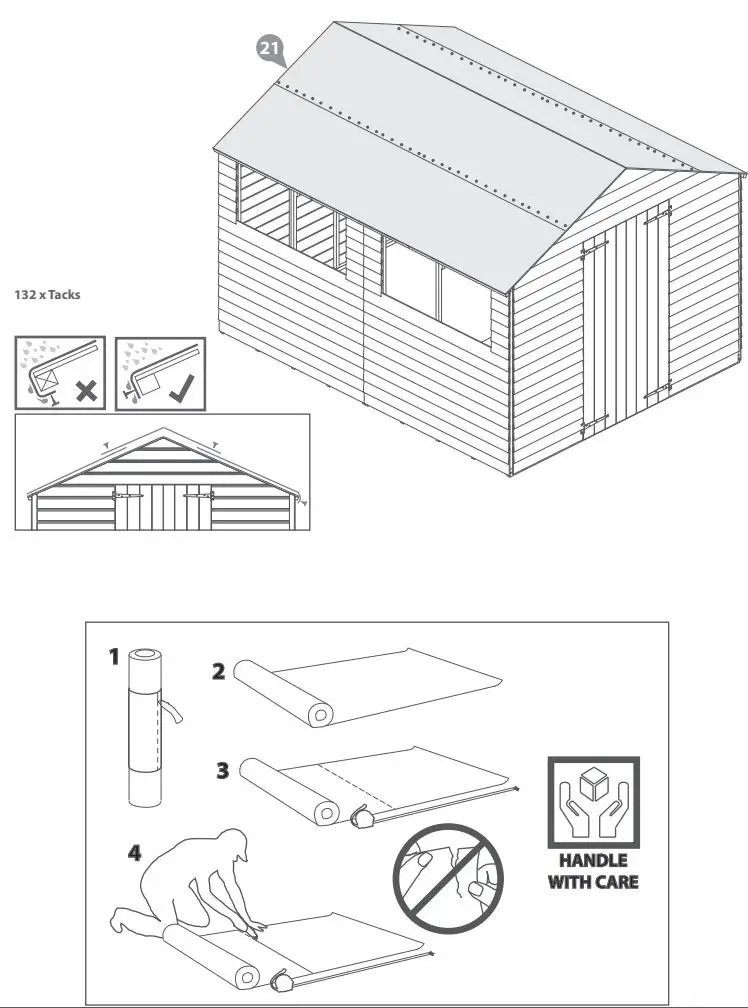 21

132 x Tacks

1

2

3

4

HANDLE WITH CARE