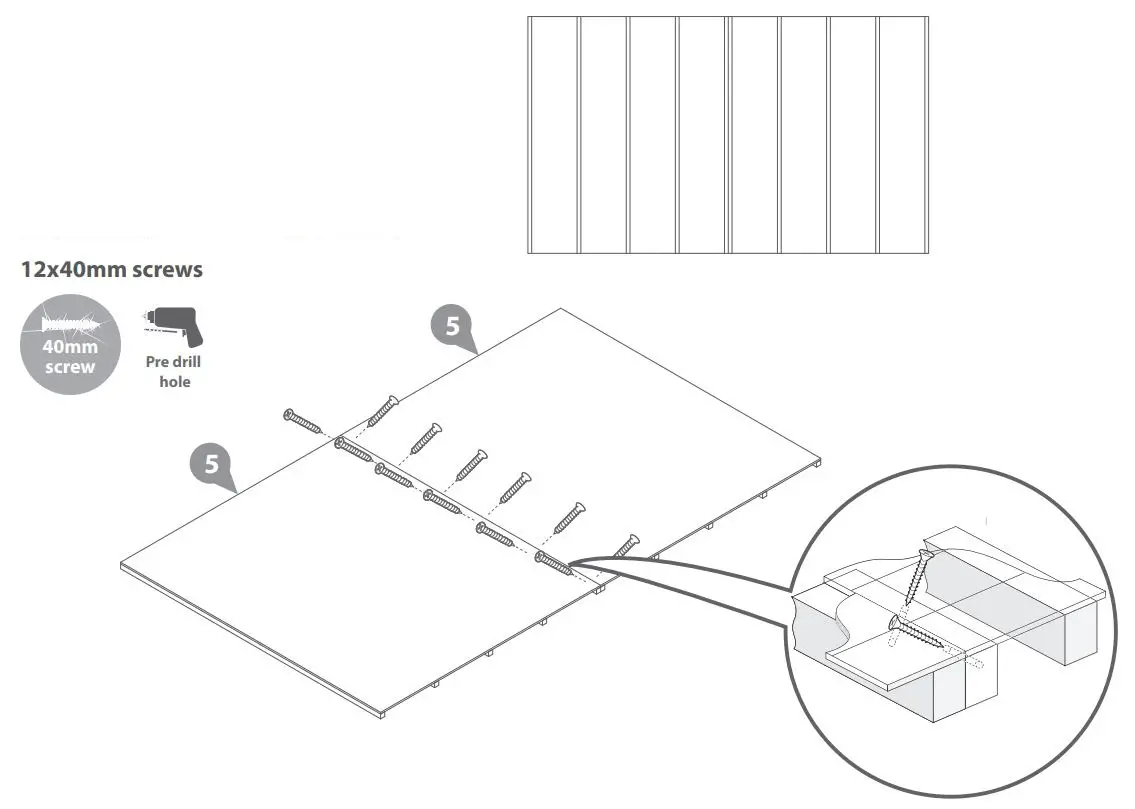 12x40mm screws

40mm screw

Pre drill hole

5

5