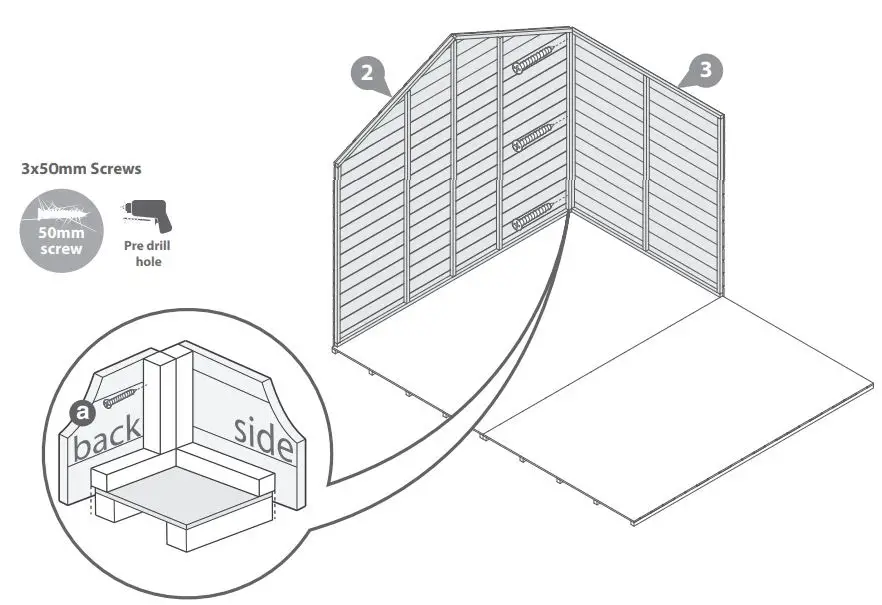 2

3

3x50mm Screws

50mm screw

Pre drill hole

a

back

side