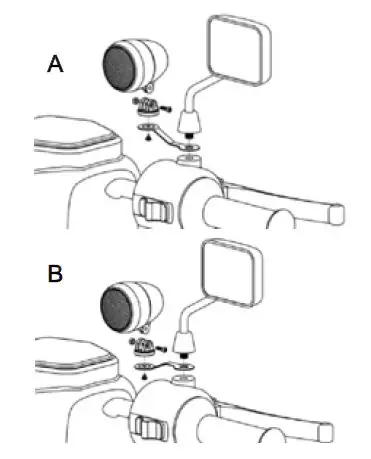 A

B