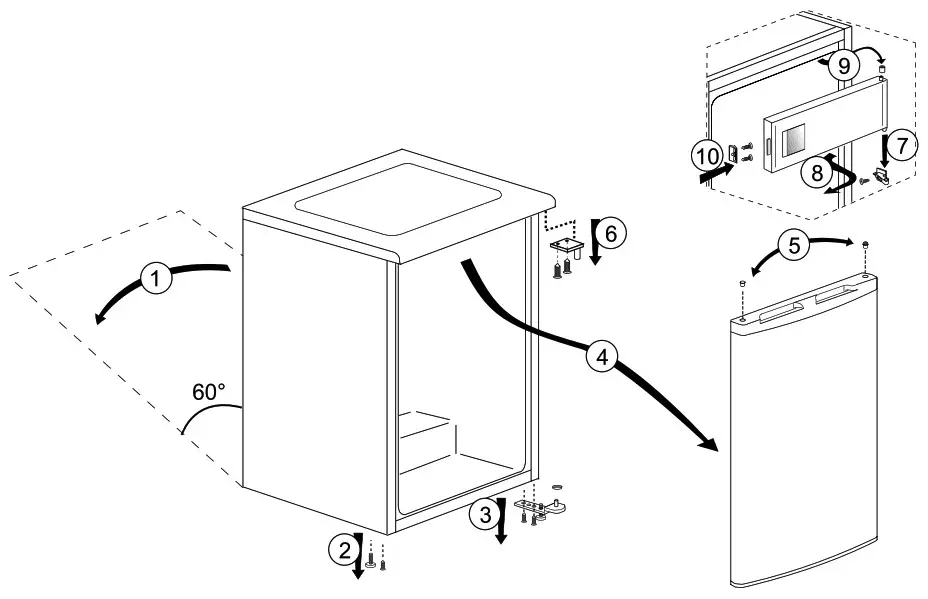 9
10
7
8
6
5
1
4
60°
3
2