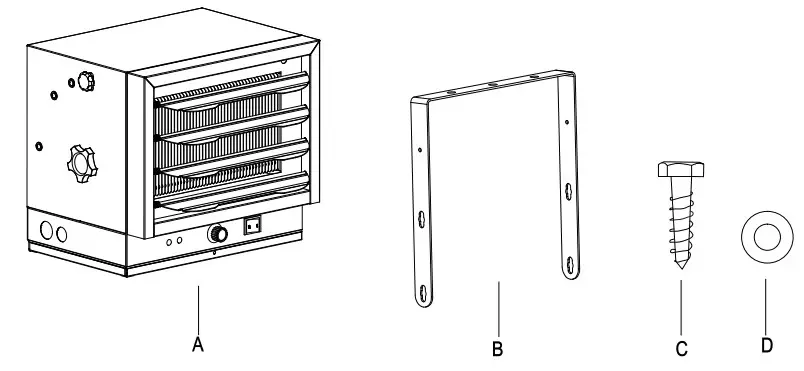 A

B

C

D