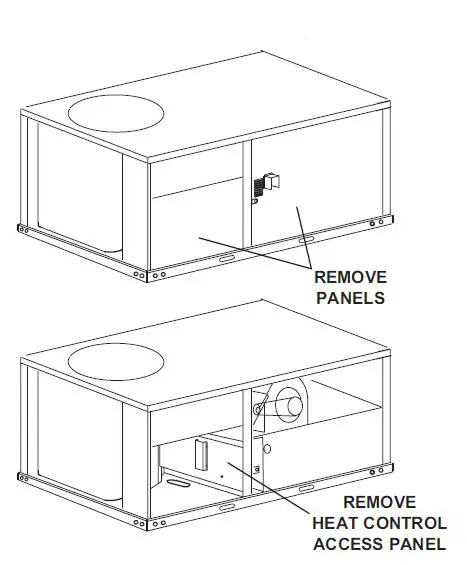 REMOVE PANELS

REMOVE HEAT CONTROL ACCESS PANEL