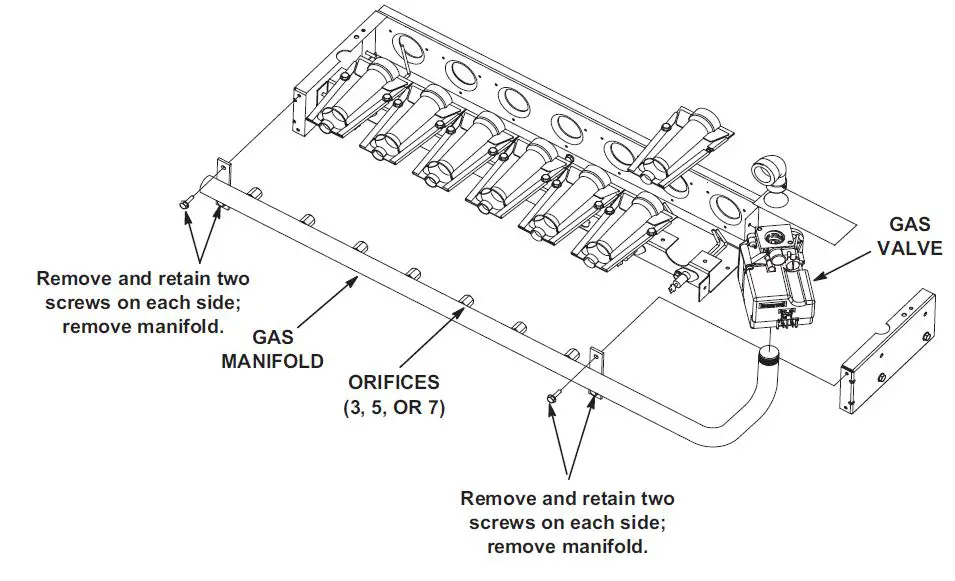 GAS VALVE

Remove and retain two screws on each side; remove manifold.

GAS MANIFOLD

ORIFICES (3, 5, OR 7)

Remove and retain two screws on each side; remove manifold.