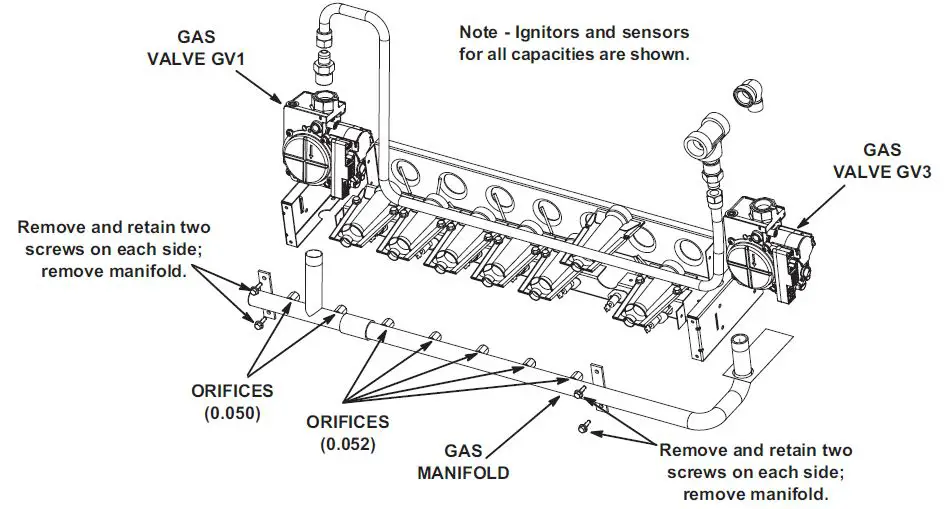 GAS
VALVE GV1

Note - Ignitors and sensors for all capacities are shown.

GAS
VALVE GV3

Remove and retain two screws on each side; remove manifold.

ORIFICES
(0.050)

ORIFICES
(0.052)

GAS
MANIFOLD

Remove and retain two screws on each side; remove manifold.