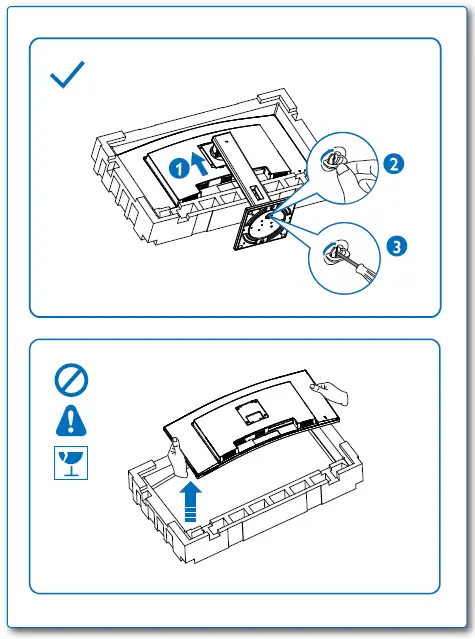 1
2
3