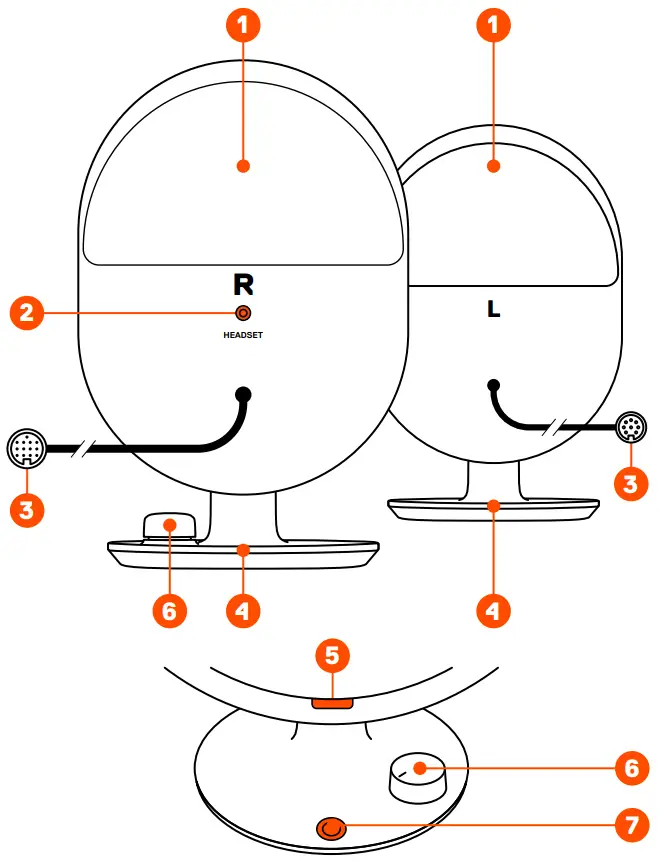 1
1
R
2
HEADSET
L
3
3
6
4
4
5
6
7