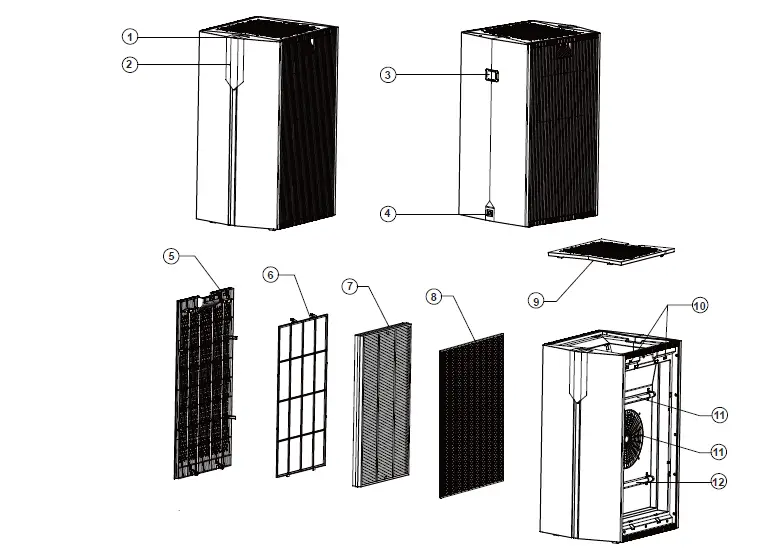 1
2
3
4
5
6
7
8
9
10
11
11
12