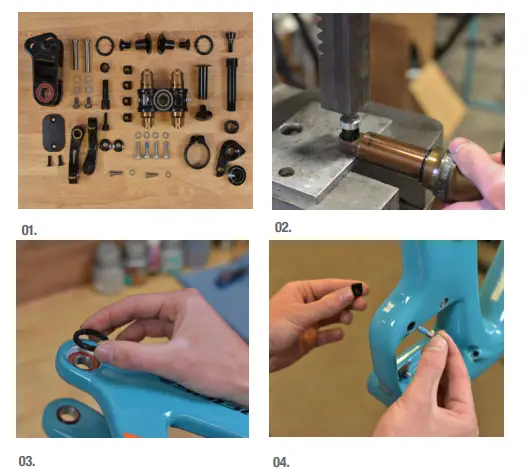 01.

02.

03.

04.