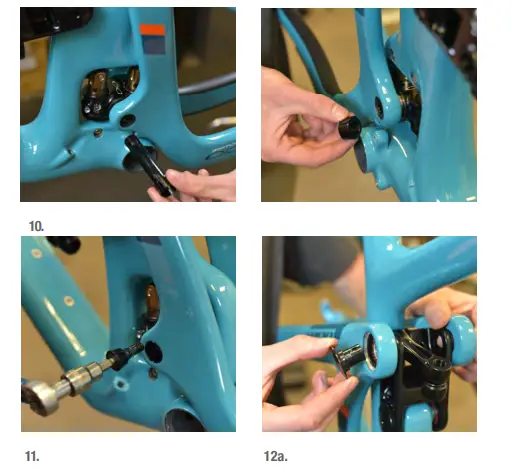 10.

11.

12a.