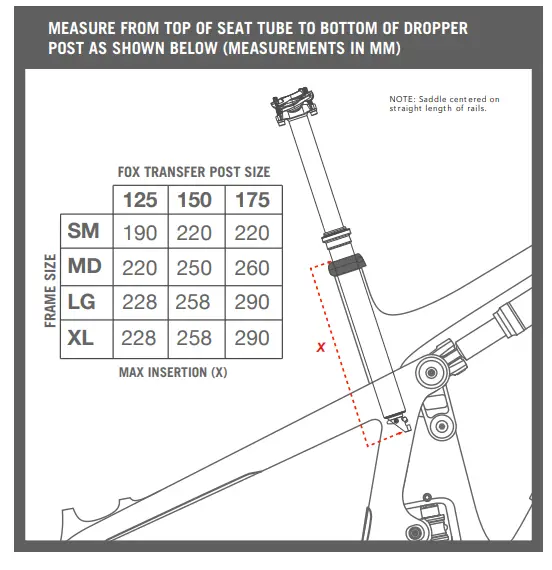 MEASURE FROM TOP OF SEAT TUBE TO BOTTOM OF DROPPER POST AS SHOWN BELOW (MEASUREMENTS IN MM)

NOTE: Saddle centered on straight length of rails.

FOX TRANSFER POST SIZE

FRAME SIZE

| | 125 | 150 | 175 |
|---|---|---|---|
| SM | 190 | 220 | 220 |
| MD | 220 | 250 | 260 |
| LG | 228 | 258 | 290 |
| XL | 228 | 258 | 290 |

MAX INSERTION (X)

X