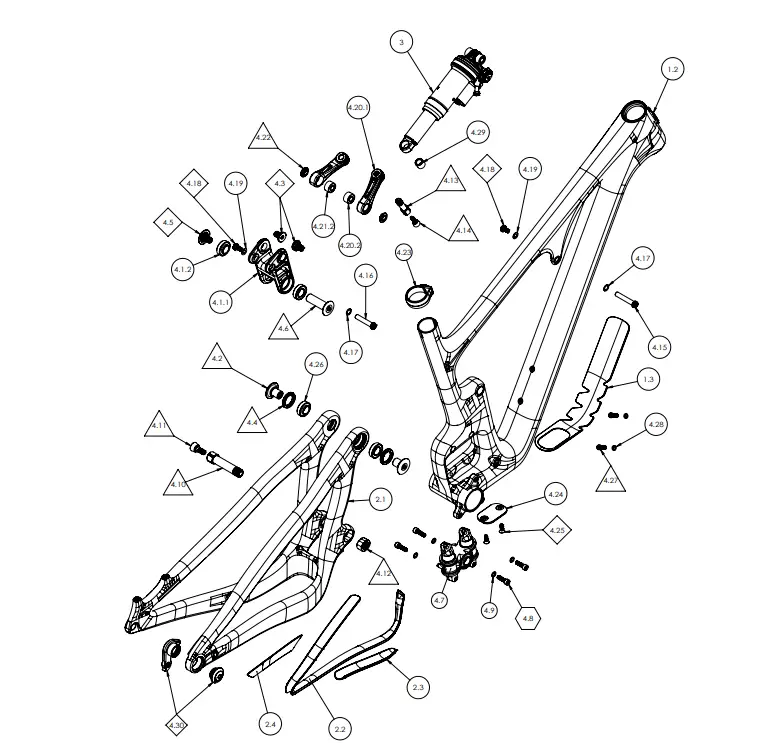 3
1.2
4.20.1
4.29
4.22
4.18
4.19
4.3
4.13
4.18
4.19
4.5
4.21.2
4.20.2
4.14
4.1.2
4.23
4.17
4.1.1
4.16
4.6
4.17
4.15
4.2
4.26
1.3
4.4
4.11
4.28
4.10
4.27
2.1
4.24
4.25
4.12
4.7
4.9
4.8
2.3
4.30
2.4
2.2