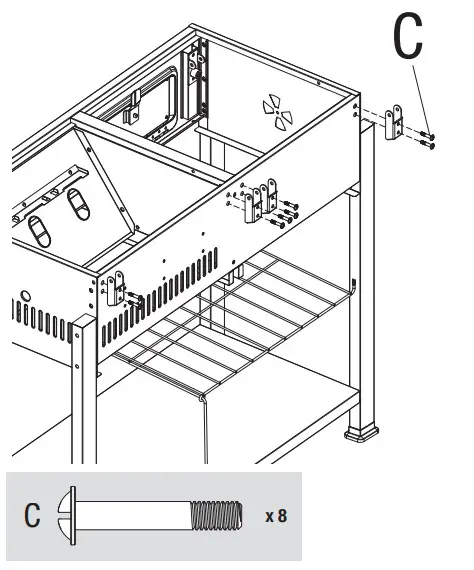 C

C

x 8