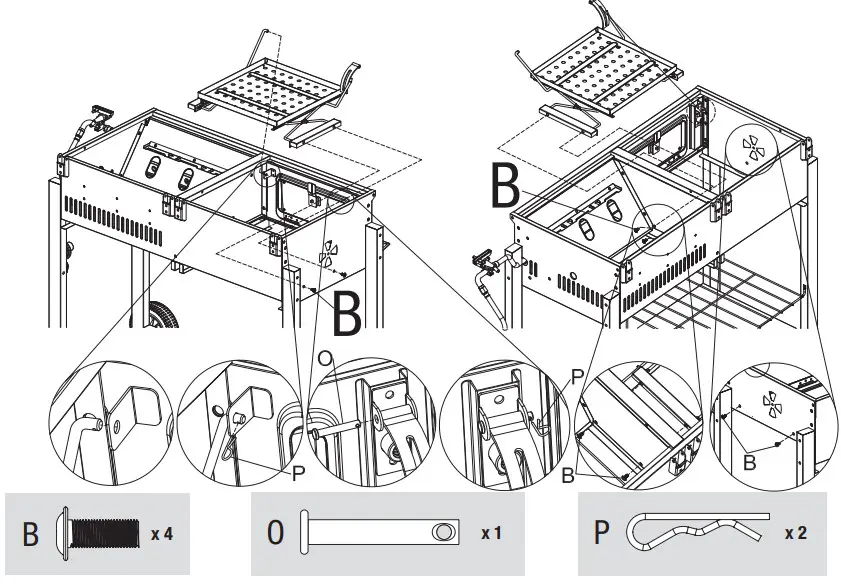 B

B

O

P

P

B

B

B x 4

O x 1

P x 2