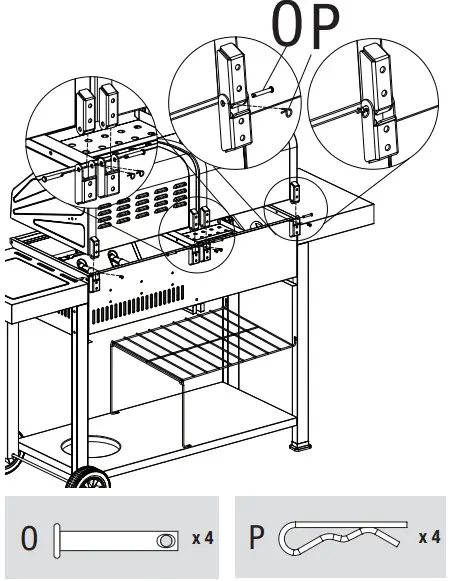 O P

O x 4

P x 4