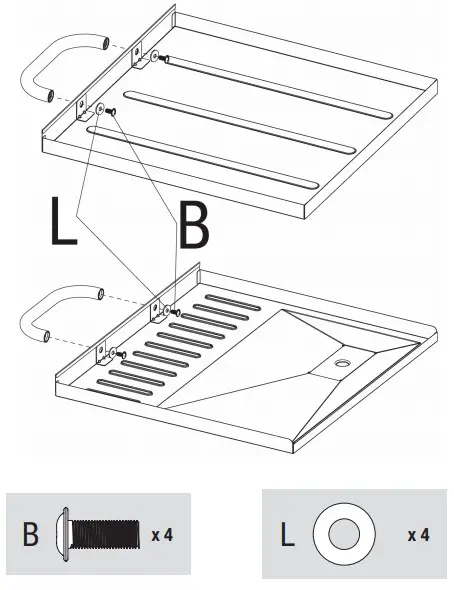 L

B

B x 4

L x 4