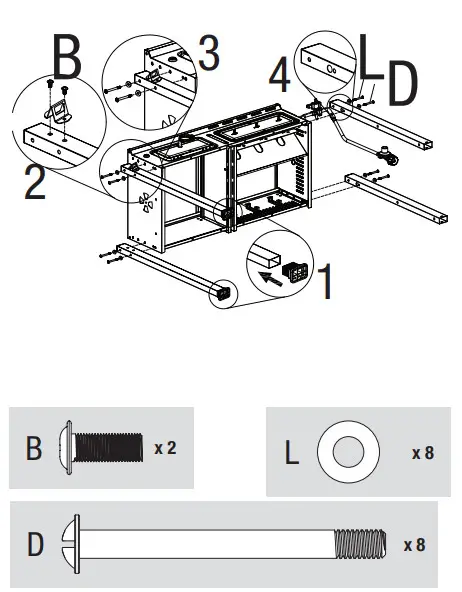 B
3
4
L
D
2
1

B
x 2

L
x 8

D
x 8