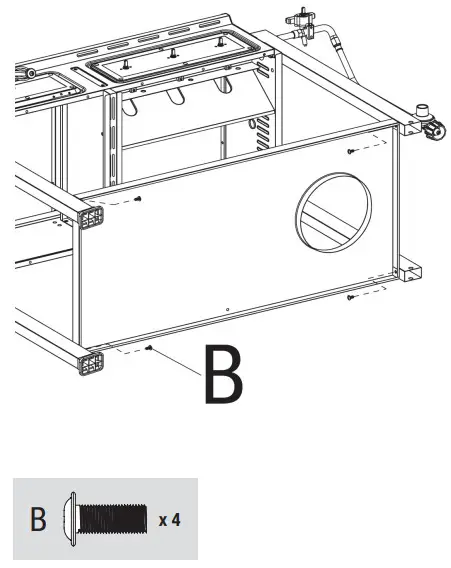 B

B x 4