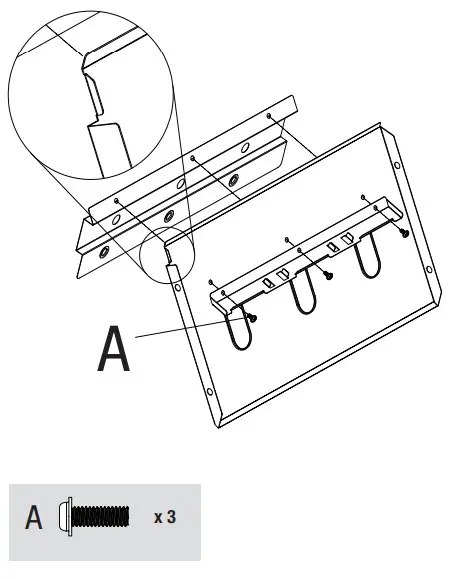 A

A x 3