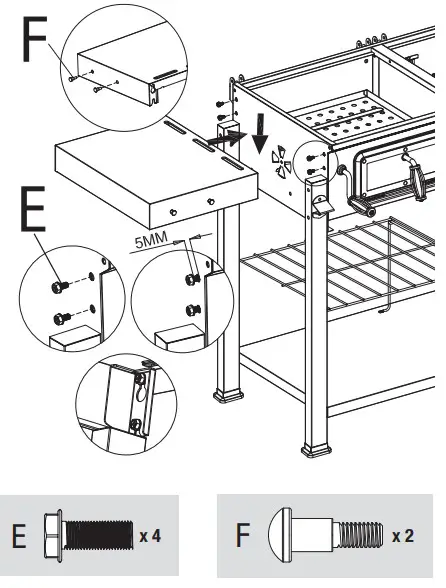 F

E

5MM

E x 4

F x 2