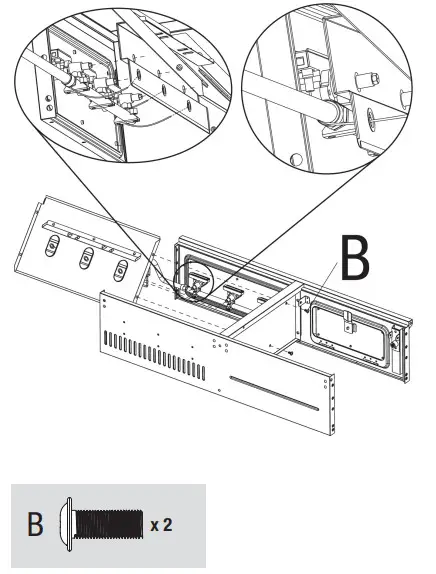 B

B x 2