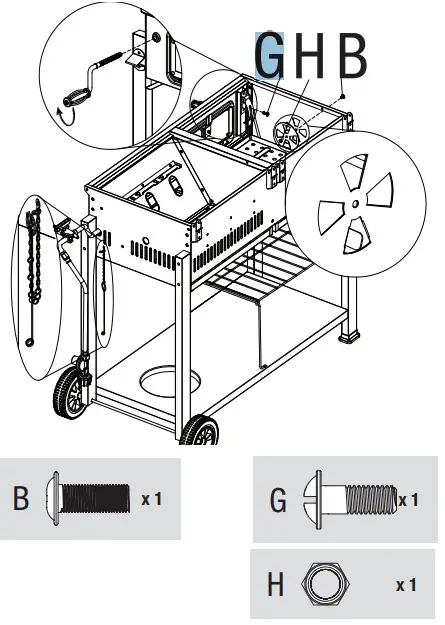 G H B

B x 1

G x 1

H x 1