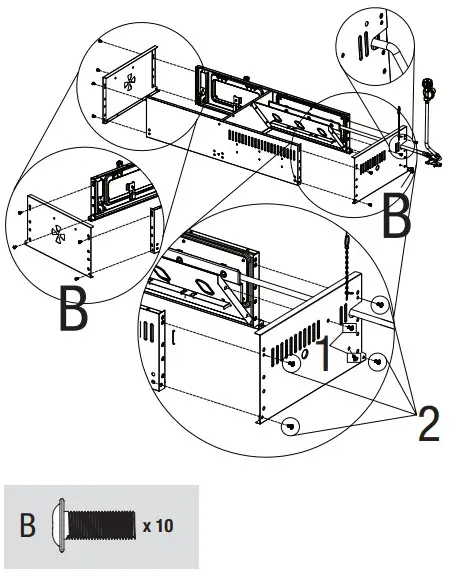 B

B

1

2

B x 10