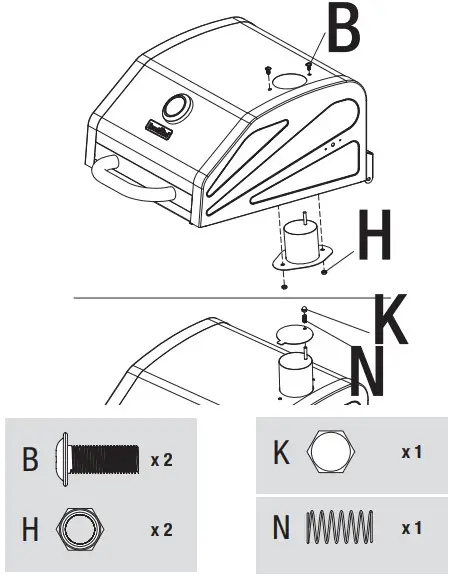 B

H

K

N

B x 2

H x 2

K x 1

N x 1