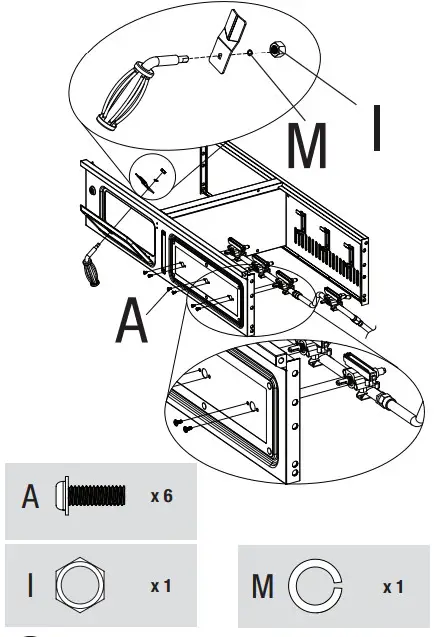 M
I
A
A x 6
I x 1
M x 1