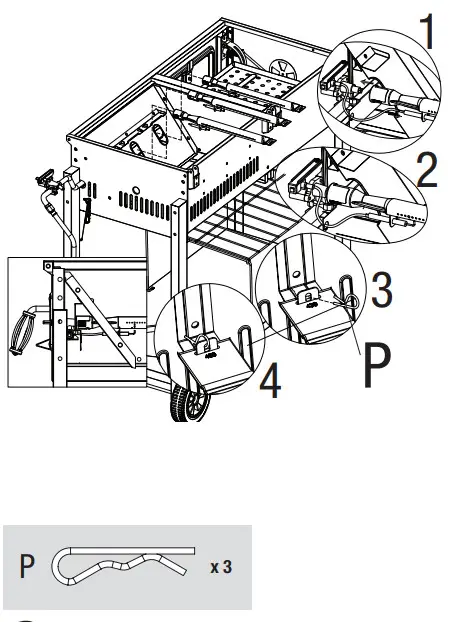 1
2
3
P
4
P
x 3