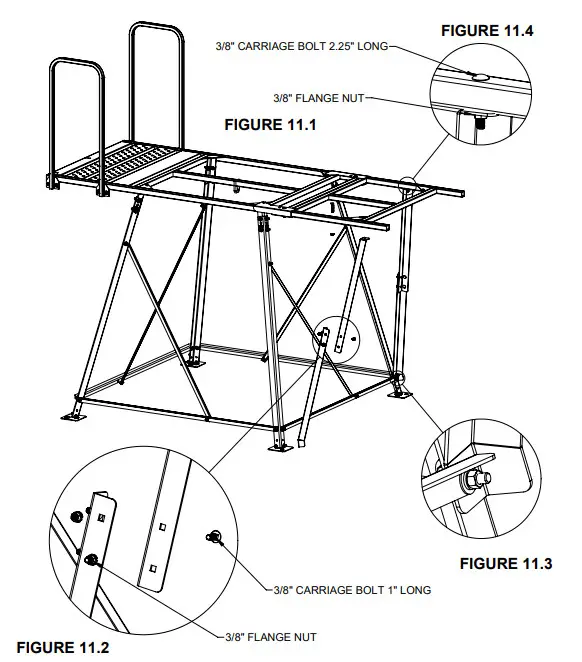 FIGURE 11.4

3/8" CARRIAGE BOLT 2.25" LONG

3/8" FLANGE NUT

FIGURE 11.1

FIGURE 11.3

3/8" CARRIAGE BOLT 1" LONG

3/8" FLANGE NUT

FIGURE 11.2