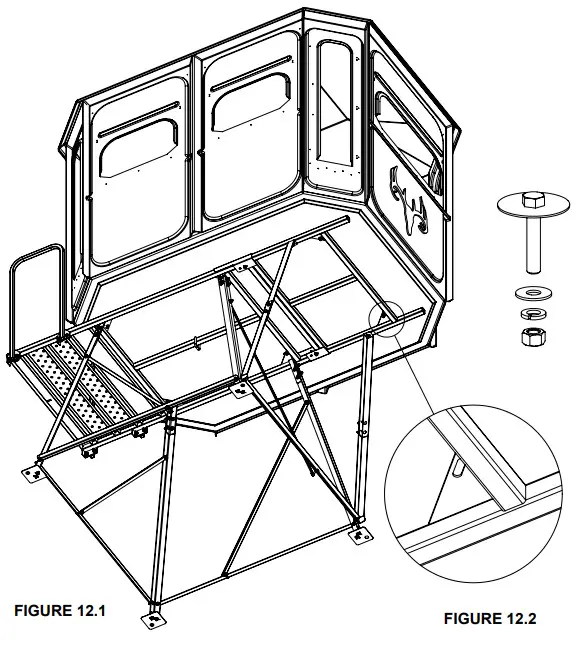 FIGURE 12.1

FIGURE 12.2