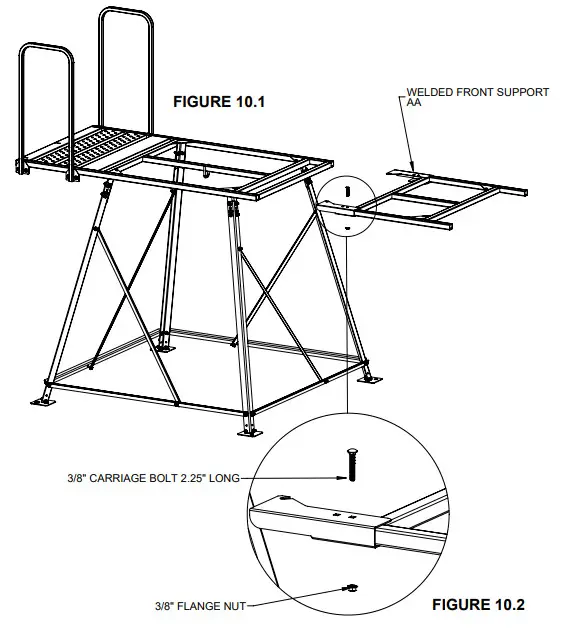 FIGURE 10.1

WELDED FRONT SUPPORT AA

3/8" CARRIAGE BOLT 2.25" LONG

3/8" FLANGE NUT

FIGURE 10.2