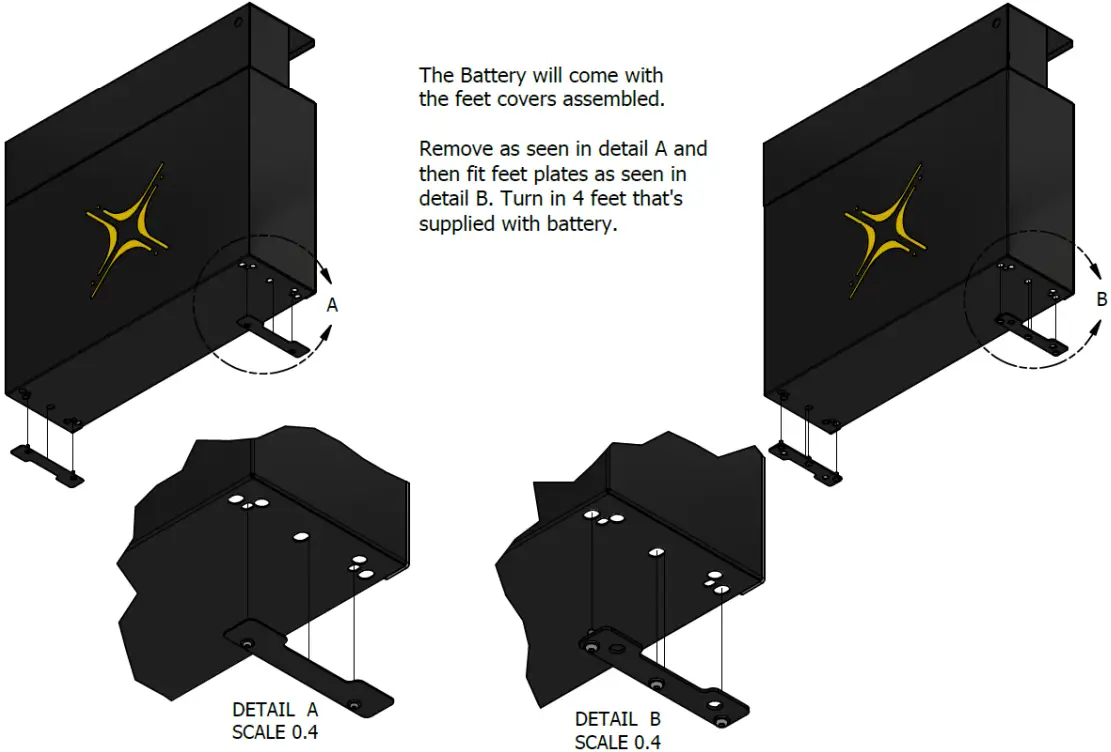 The Battery will come with the feet covers assembled.

Remove as seen in detail A and then fit feet plates as seen in detail B. Turn in 4 feet that's supplied with battery.

A

B

DETAIL A
SCALE 0.4

DETAIL B
SCALE 0.4