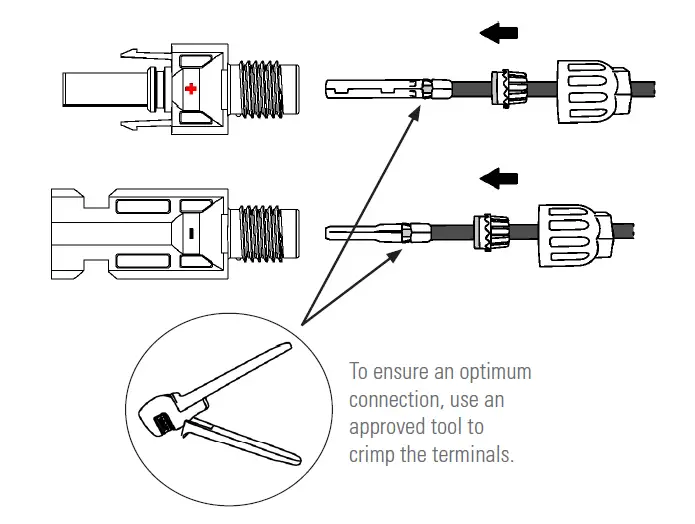 +

-

To ensure an optimum connection, use an approved tool to crimp the terminals.