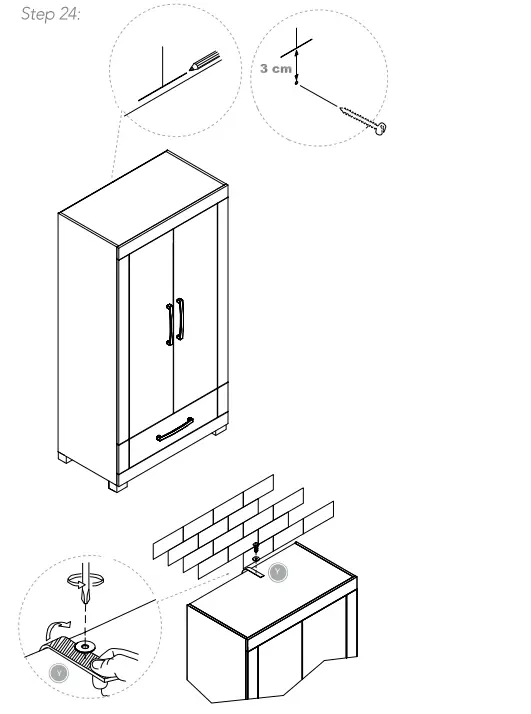 Step 24:

3 cm

Y

Y