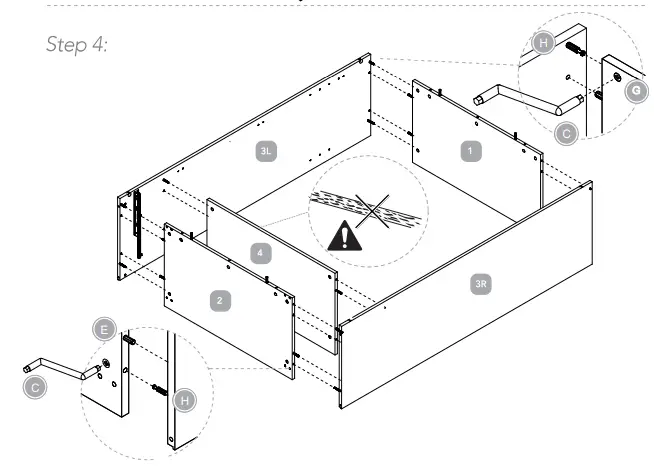 Step 4:

H

G

C

3L

1

4

2

3R

E

C

H