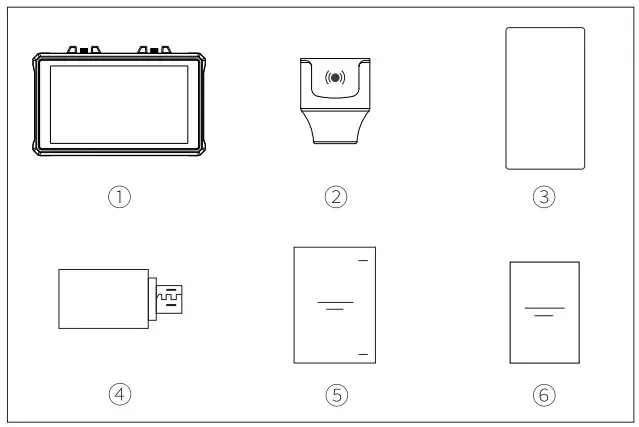 ①

②

③

④

⑤

⑥