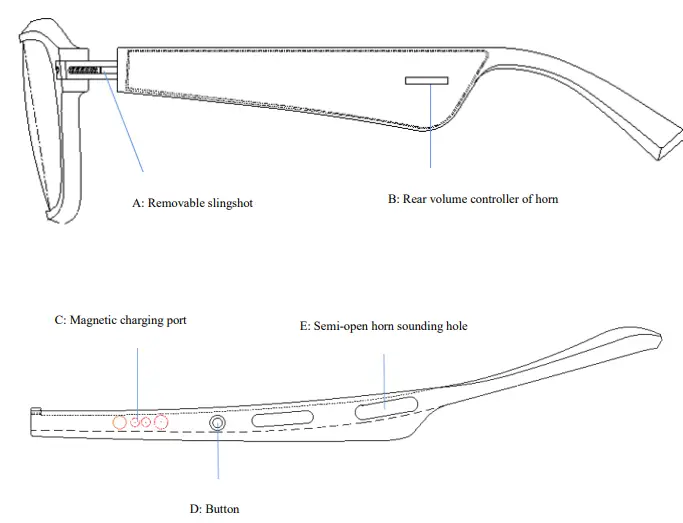 A: Removable slingshot

B: Rear volume controller of horn

C: Magnetic charging port

E: Semi-open horn sounding hole

D: Button