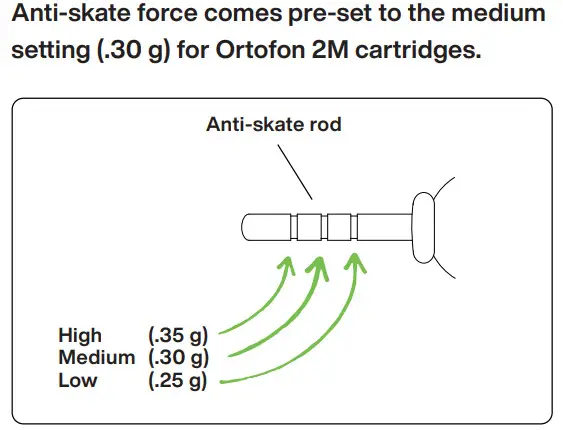 Anti-skate force comes pre-set to the medium setting (.30 g) for Ortofon 2M cartridges.

Anti-skate rod

High (.35 g)
Medium (.30 g)
Low (.25 g)