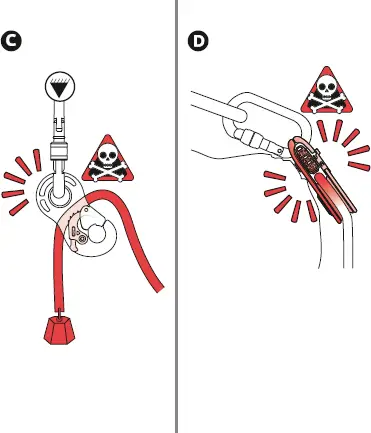 C

D