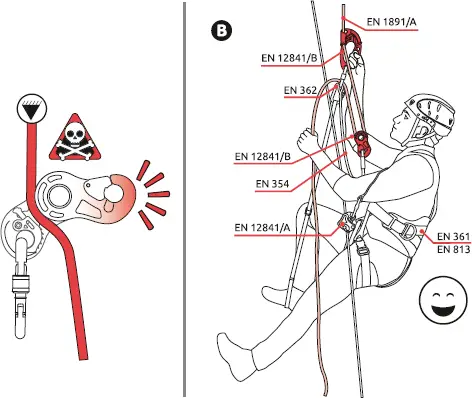 B

EN 1891/A

EN 12841/B

EN 362

EN 12841/B

EN 354

EN 12841/A

EN 361
EN 813