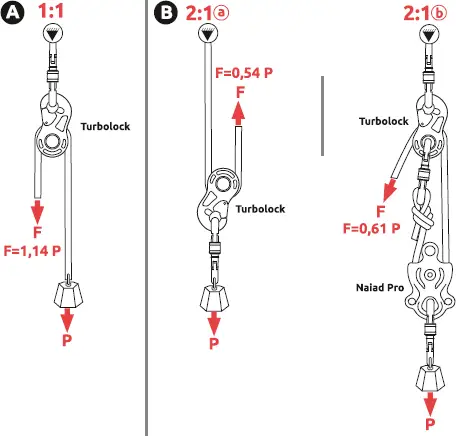 A 1:1

Turbolock

F
F=1,14 P

P

B 2:1ⓐ

F=0,54 P
F

Turbolock

P

2:1ⓑ

Turbolock

F
F=0,61 P

Naiad Pro

P