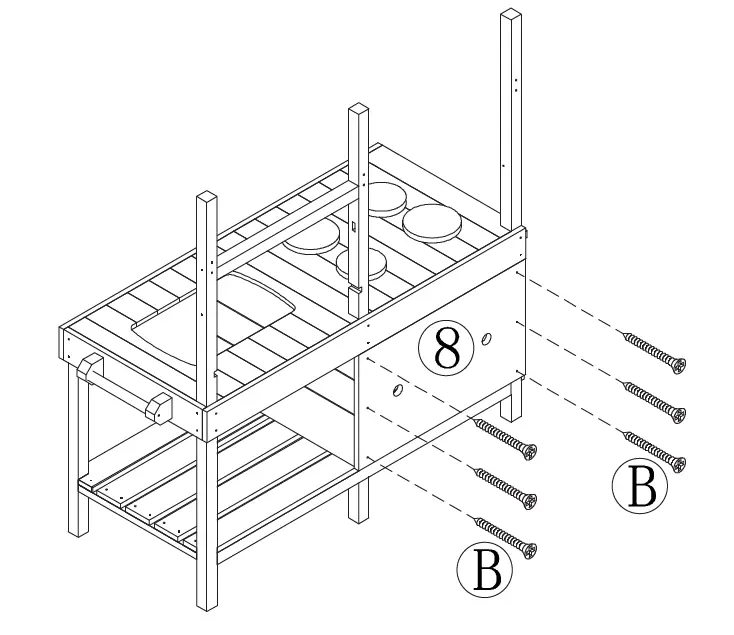 8

B

B