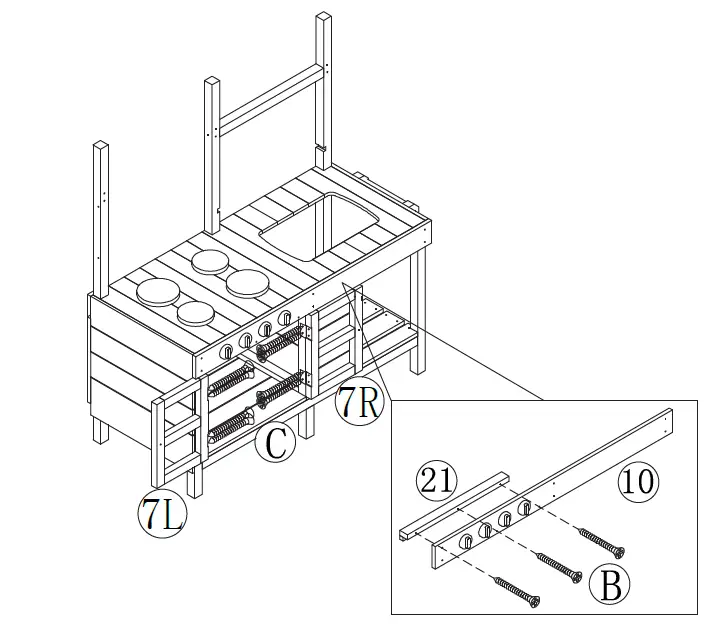 7R
C
7L
21
10
B