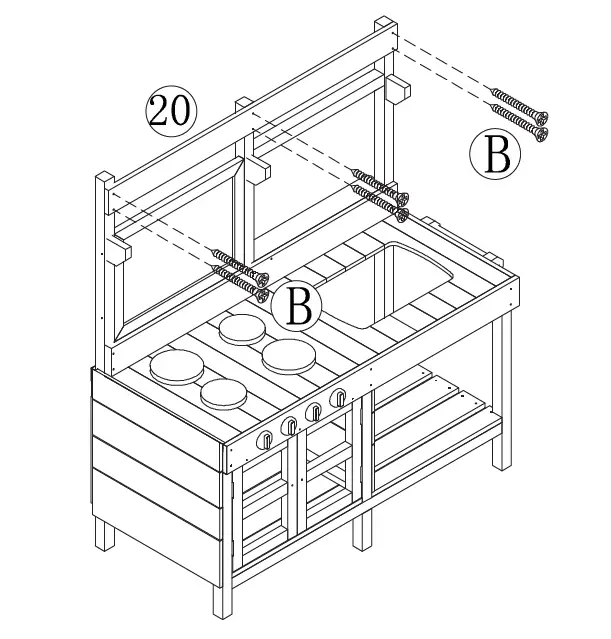 20

B

B