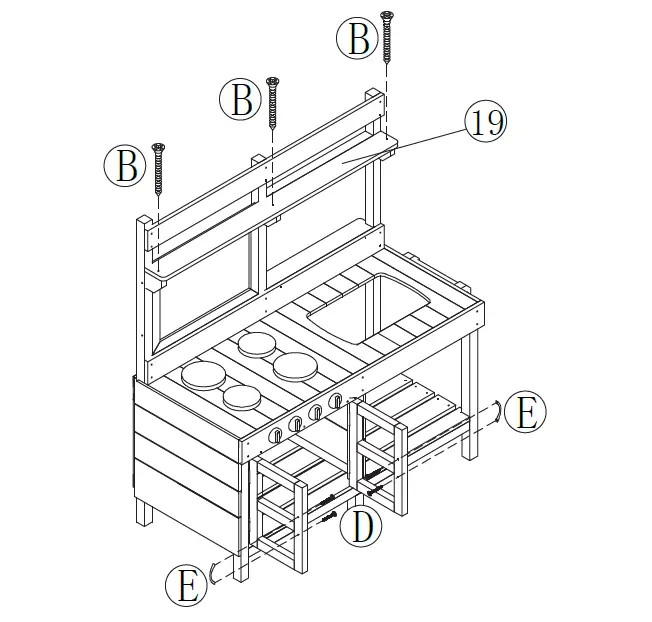 B
B
B
19
E
D
E