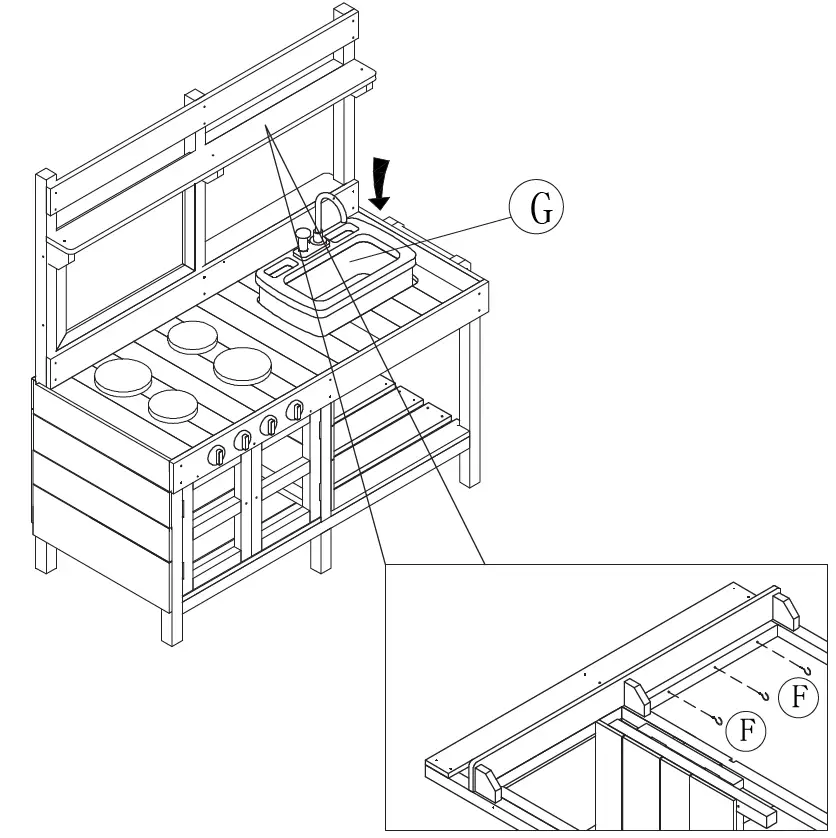 G

F

F